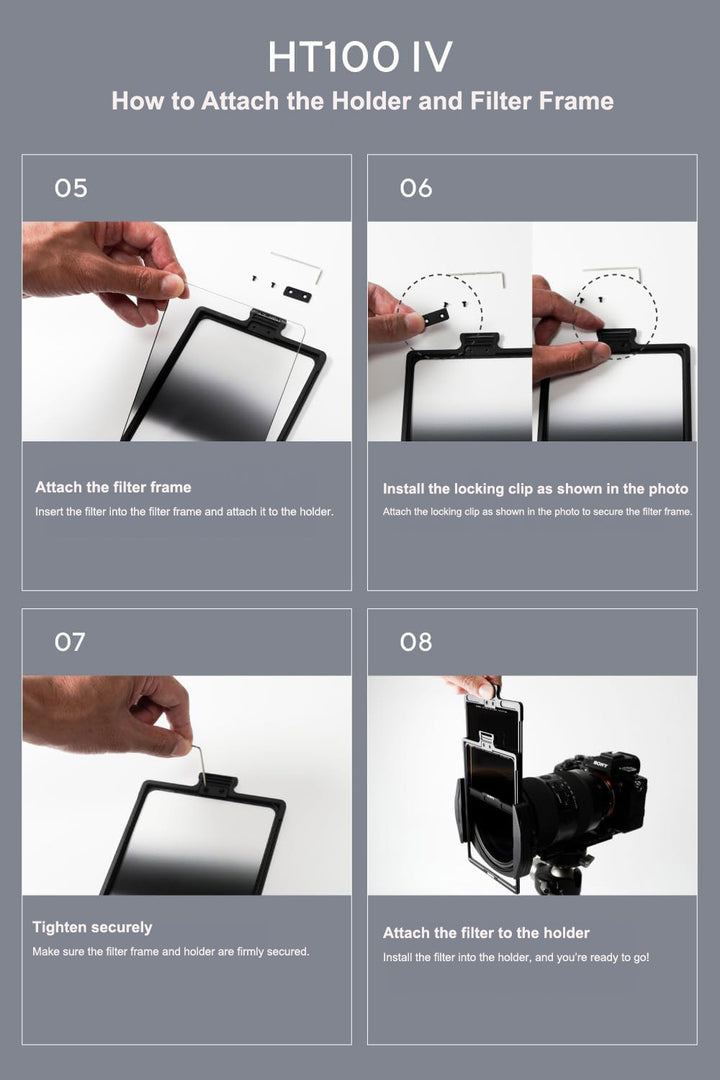 HT100 IV

How to Attach the Holder and Filter Frame

05

Attach the filter frame

Insert the filter into the filter frame and attach it to the holder.

06

Install the locking clip as shown in the photo

Attach the locking clip as shown in the photo to secure the filter frame.

07

Tighten securely

Make sure the filter frame and holder are firmly secured.

08

SONY

Attach the filter to the holder

Install the filter into the holder, and you're ready to go!