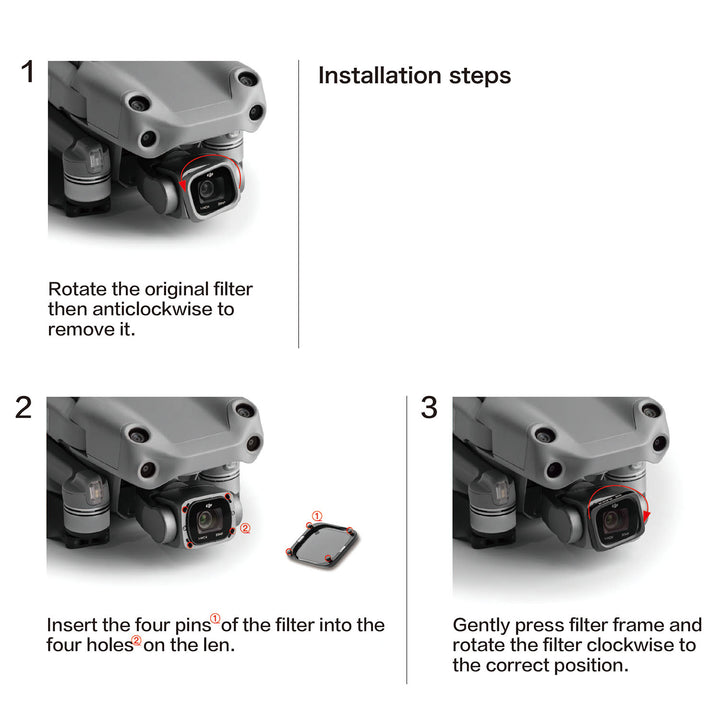 1

Rotate the original filter then anticlockwise to remove it.

Installation steps

2

②

①

Insert the four pins① of the filter into the four holes② on the len.

3

Gently press filter frame and rotate the filter clockwise to the correct position.